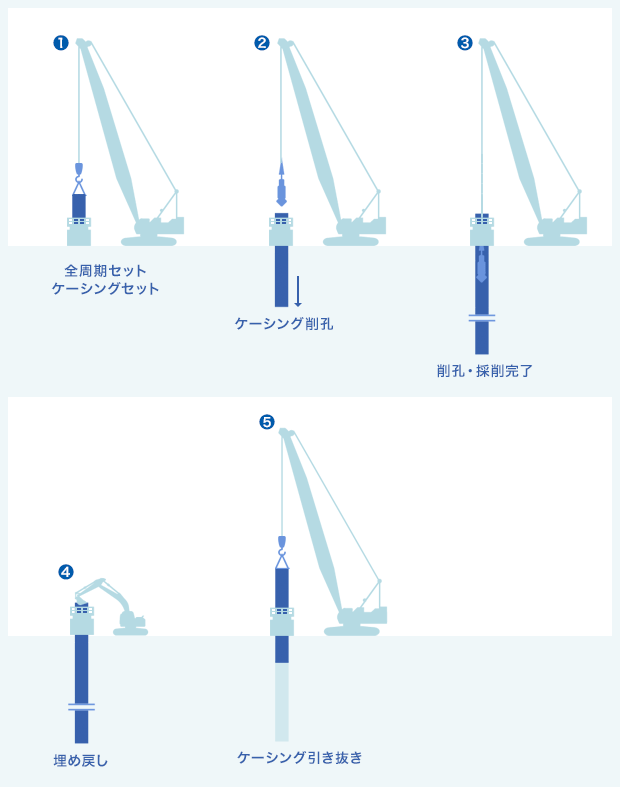 ❶
全周期セット
ケーシングセット

❷
ケーシング削孔

❸
削孔・採削完了

❹
埋め戻し

❺
ケーシング引き抜き